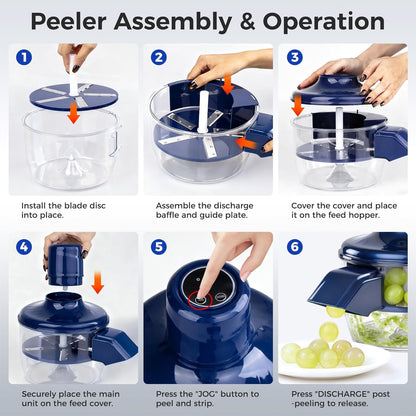 Peeler Assembly & Operation

1

Install the blade disc into place.

2

Assemble the discharge baffle and guide plate.

3

Cover the cover and place it on the feed hopper.

4

Securely place the main unit on the feed cover.

5

Press the "JOG" button to peel and strip.

6

Press "DISCHARGE" post -peeling to release.