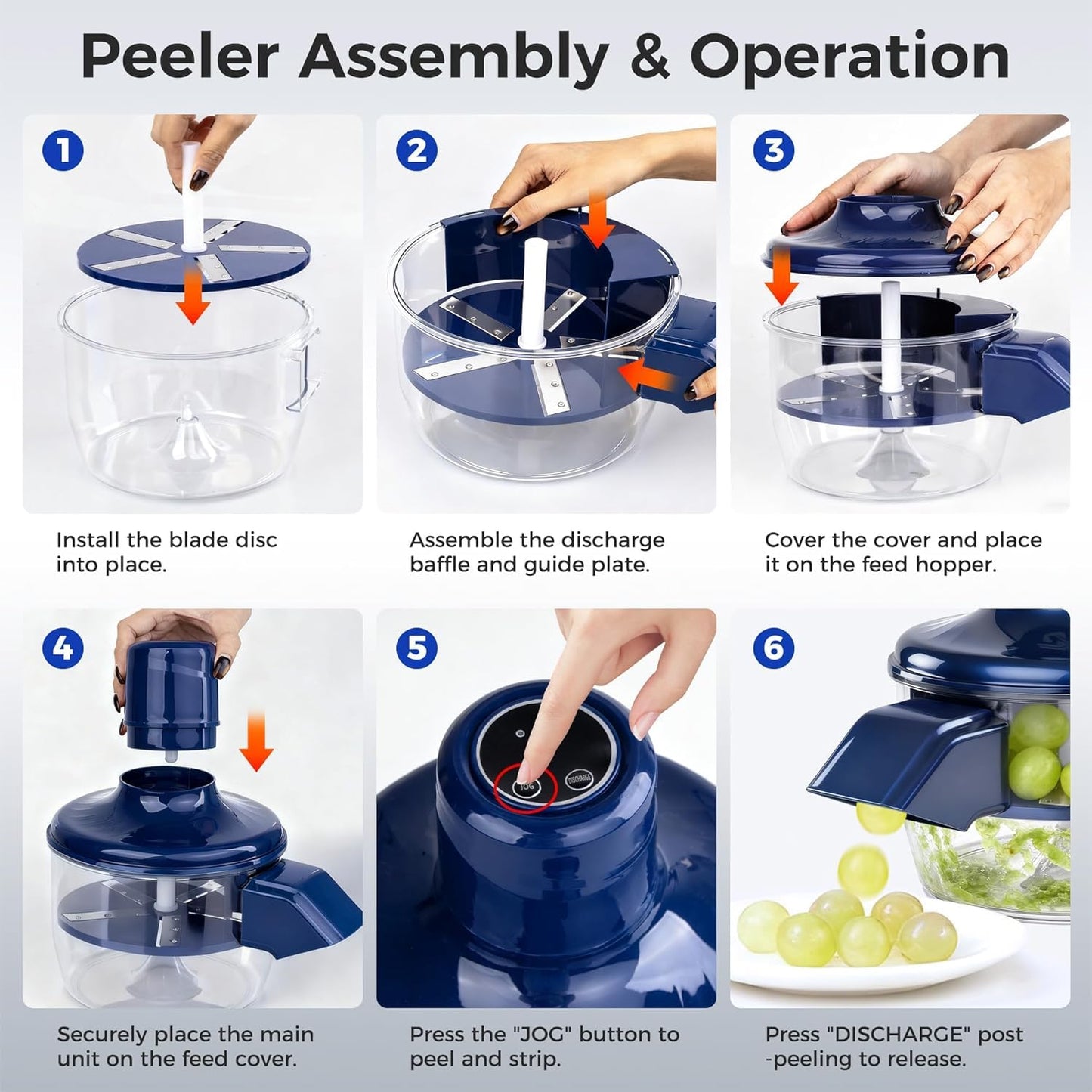 Peeler Assembly & Operation

1

Install the blade disc into place.

2

Assemble the discharge baffle and guide plate.

3

Cover the cover and place it on the feed hopper.

4

Securely place the main unit on the feed cover.

5

JOG

DISCHARGE

Press the "JOG" button to peel and strip.

6

Press "DISCHARGE" post -peeling to release.